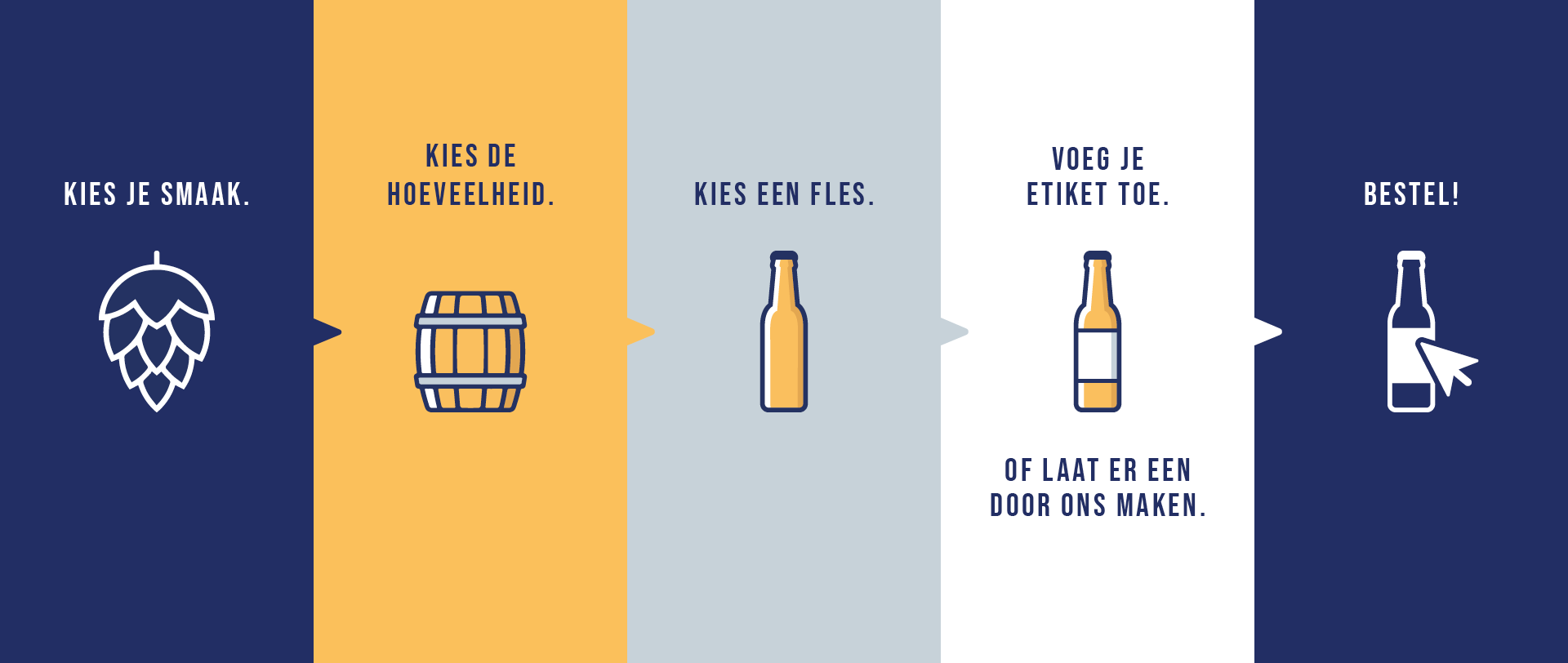 KIES JE SMAAK.

KIES DE HOEVEELHEID.

KIES EEN FLES.

VOEG JE ETIKET TOE.

OF LAAT ER EEN DOOR ONS MAKEN.

BESTEL!